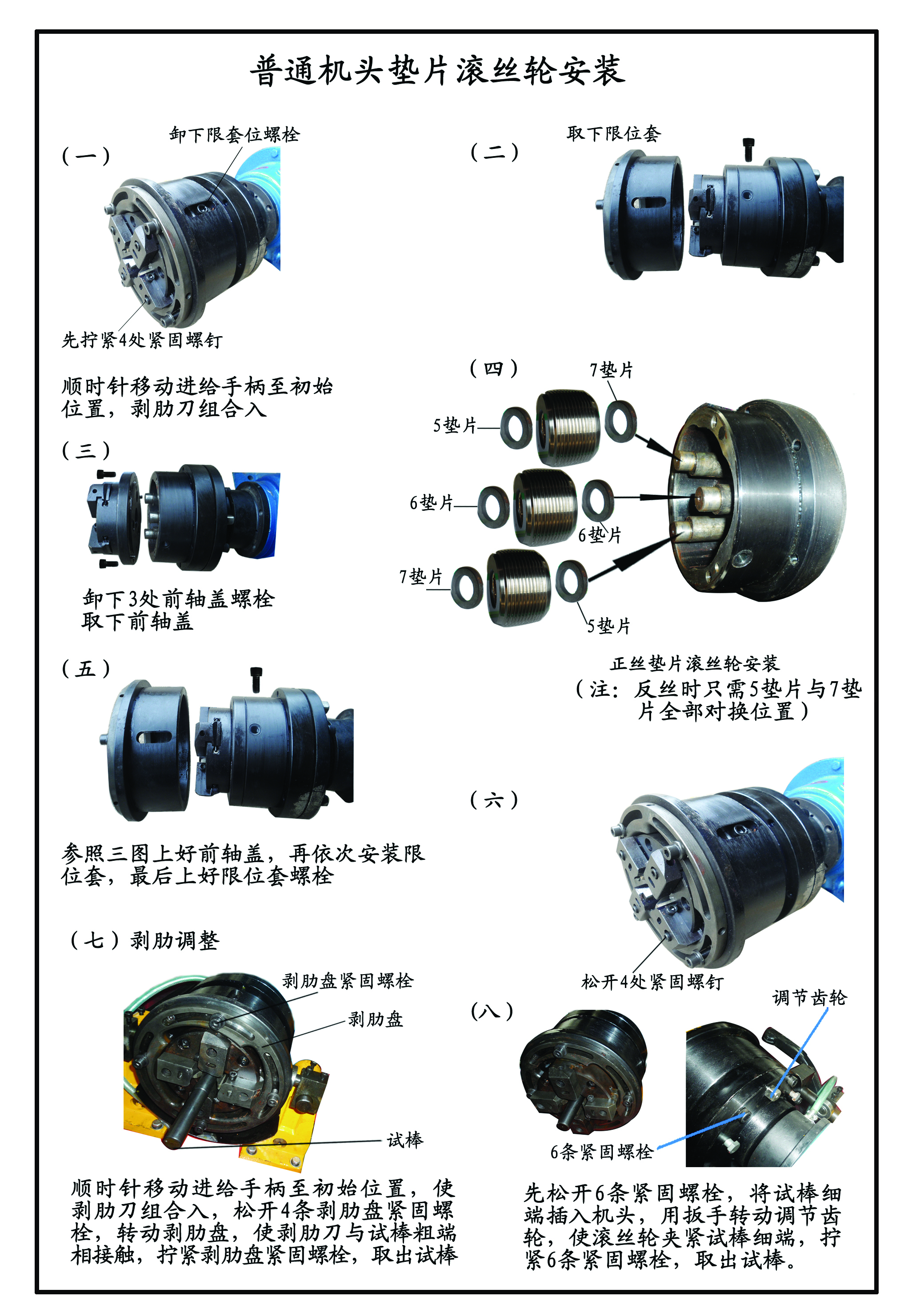 普通机头垫片滚丝轮安装

（一）

卸下限套位螺栓

先拧紧4处紧固螺钉

顺时针移动进给手柄至初始位置，剥肋刀组合入

（二）

取下限位套

（三）

卸下3处前轴盖螺栓
取下前轴盖

（四）

7垫片

5垫片

6垫片

6垫片

7垫片

5垫片

正丝垫片滚丝轮安装
（注：反丝时只需5垫片与7垫片全部对换位置）

（五）

参照三图上好前轴盖，再依次安装限位套，最后上好限位套螺栓

（六）

松开4处紧固螺钉

（七）剥肋调整

剥肋盘紧固螺栓

剥肋盘

试棒

顺时针移动进给手柄至初始位置，使剥肋刀组合入，松开4条剥肋盘紧固螺栓，转动剥肋盘，使剥肋刀与试棒粗端相接触，拧紧剥肋盘紧固螺栓，取出试棒

（八）

调节齿轮

6条紧固螺栓

先松开6条紧固螺栓，将试棒细端插入机头，用扳手转动调节齿轮，使滚丝轮夹紧试棒细端，拧紧6条紧固螺栓，取出试棒。